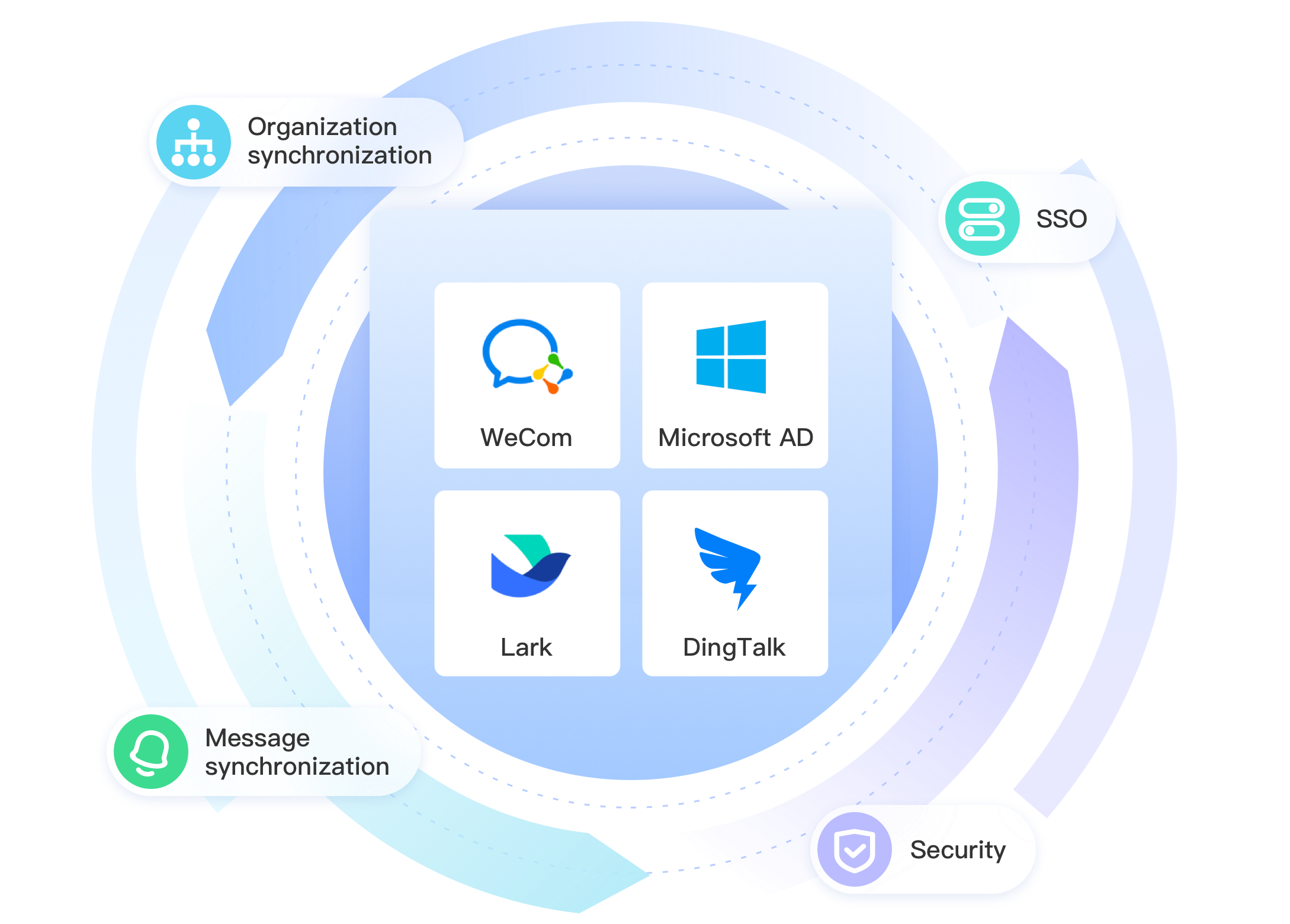 Organization synchronization

SSO

WeCom

Microsoft AD

Lark

DingTalk

Message synchronization

Security